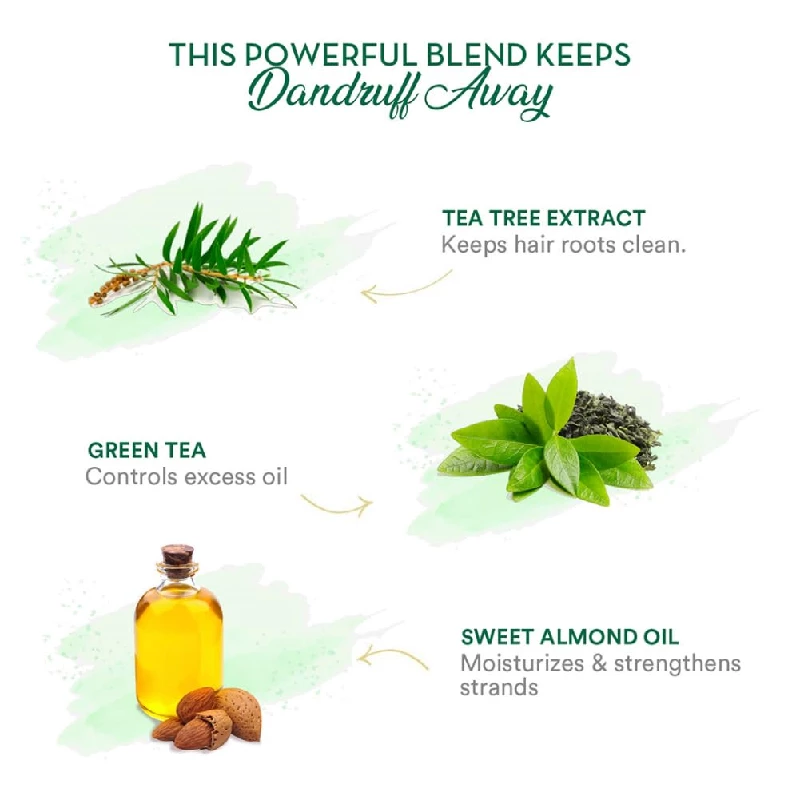 THIS POWERFUL BLEND KEEPS
Dandruff Away

TEA TREE EXTRACT
Keeps hair roots clean.

GREEN TEA
Controls excess oil

SWEET ALMOND OIL
Moisturizes & strengthens strands